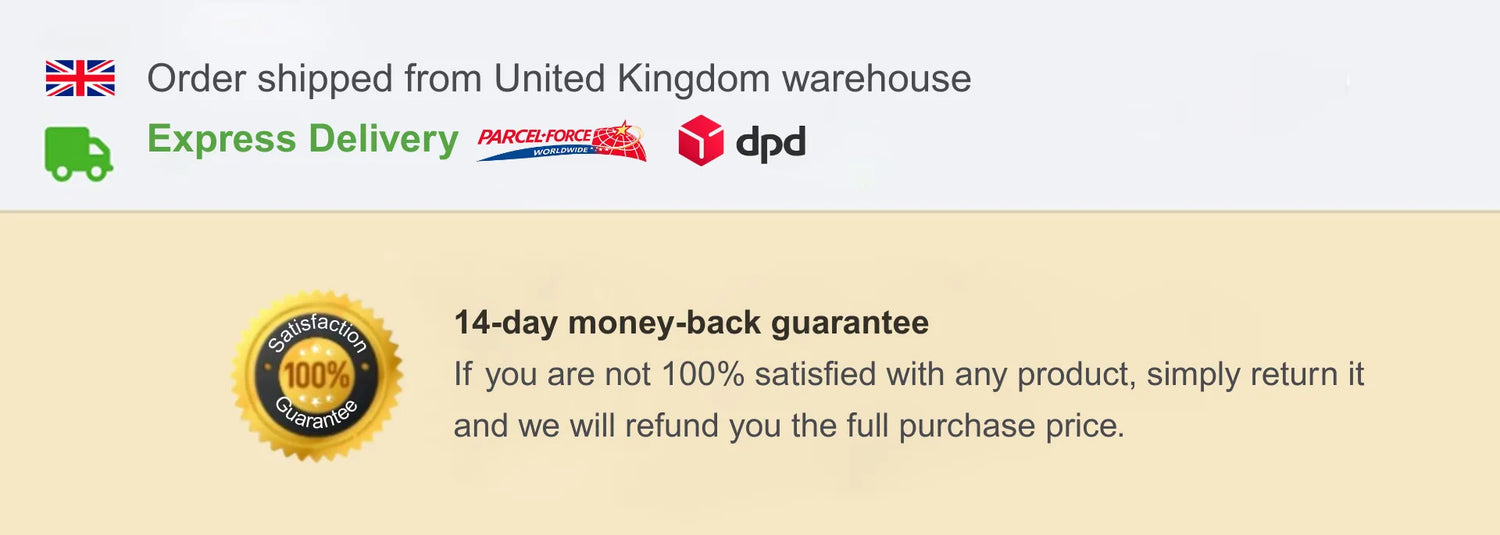 Order shipped from United Kingdom warehouse

Express Delivery PARCEL·FORCE WORLDWIDE dpd

Satisfaction 100% Guarantee

14-day money-back guarantee

If you are not 100% satisfied with any product, simply return it and we will refund you the full purchase price.